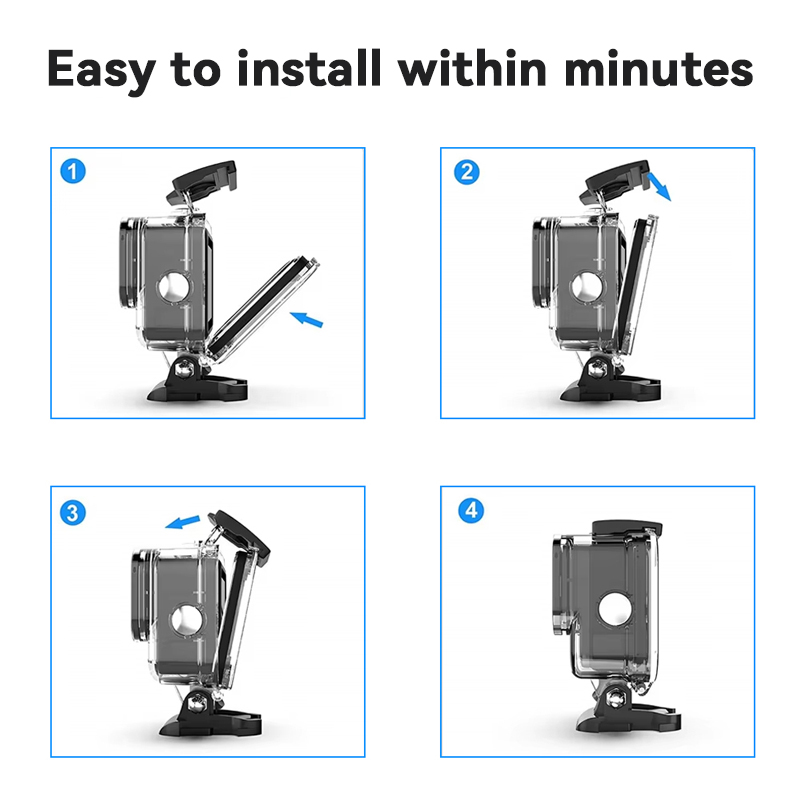 Easy to install within minutes

1

2

3

4